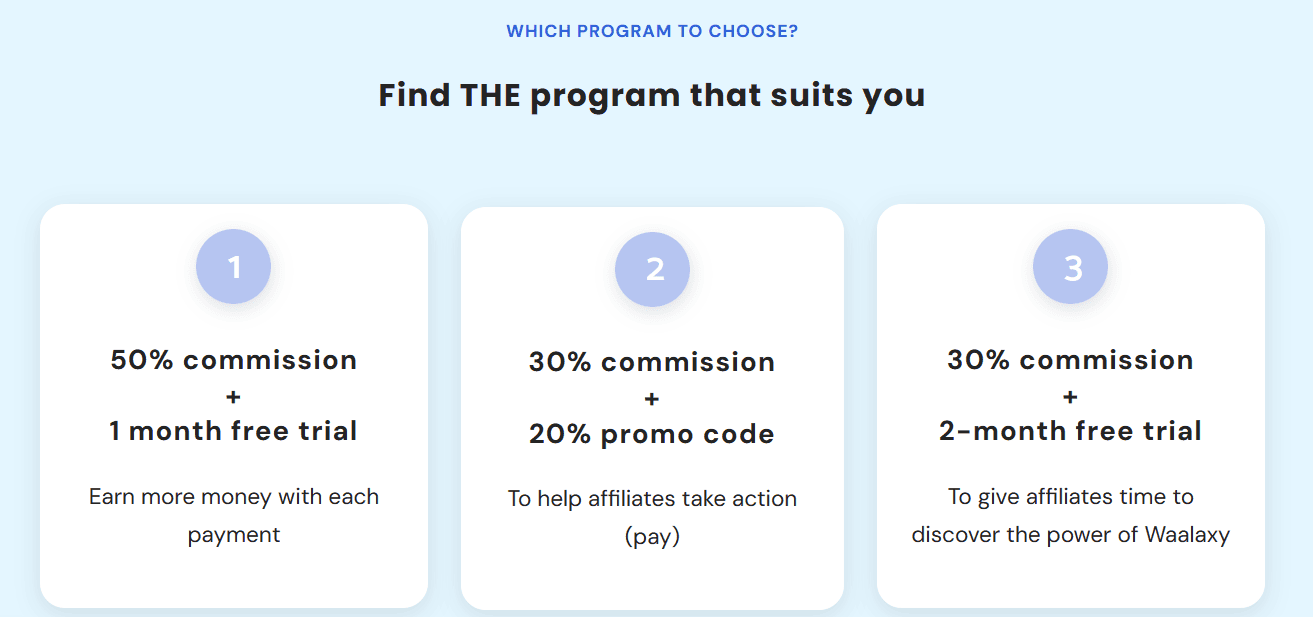 WHICH PROGRAM TO CHOOSE?

Find THE program that suits you

1

50% commission
+
1 month free trial

Earn more money with each payment

2

30% commission
+
20% promo code

To help affiliates take action (pay)

3

30% commission
+
2-month free trial

To give affiliates time to discover the power of Waalaxy